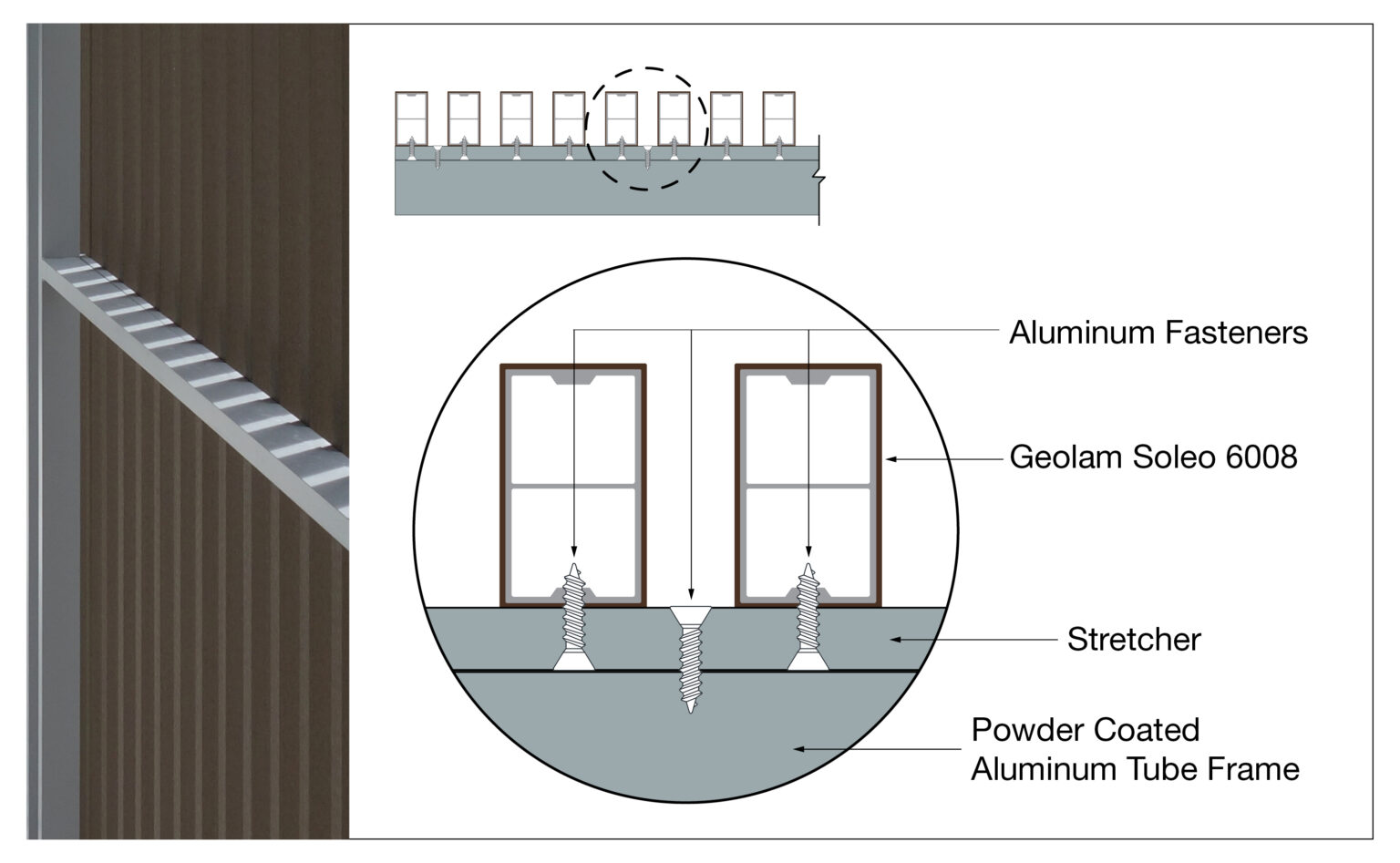 Aluminum Fasteners

Geolam Soleo 6008

Stretcher

Powder Coated Aluminum Tube Frame